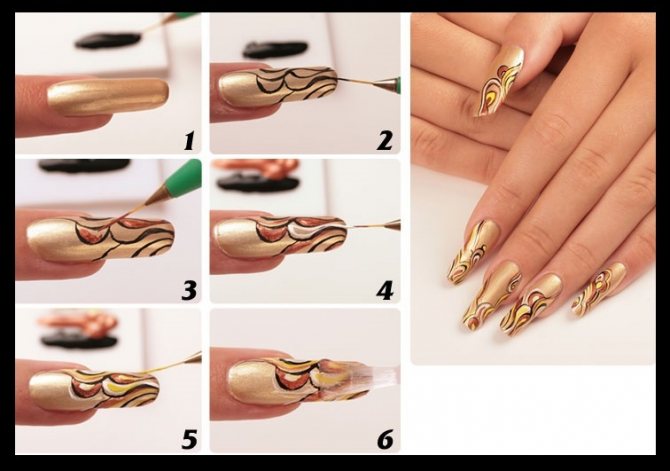 1
2
3
4
5
6